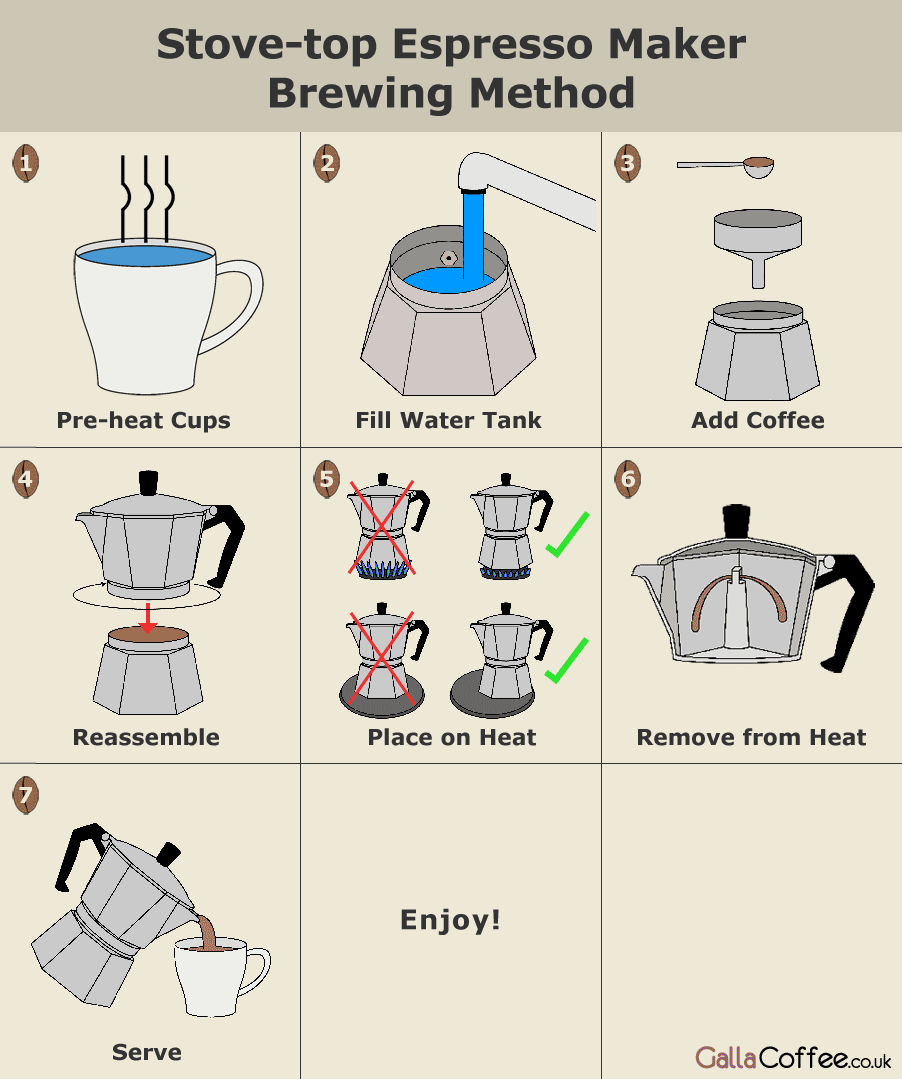 Stove-top Espresso Maker Brewing Method

1
Pre-heat Cups

2
Fill Water Tank

3
Add Coffee

4
Reassemble

5
Place on Heat

6
Remove from Heat

7
Serve

Enjoy!

GallaCoffee.co.uk